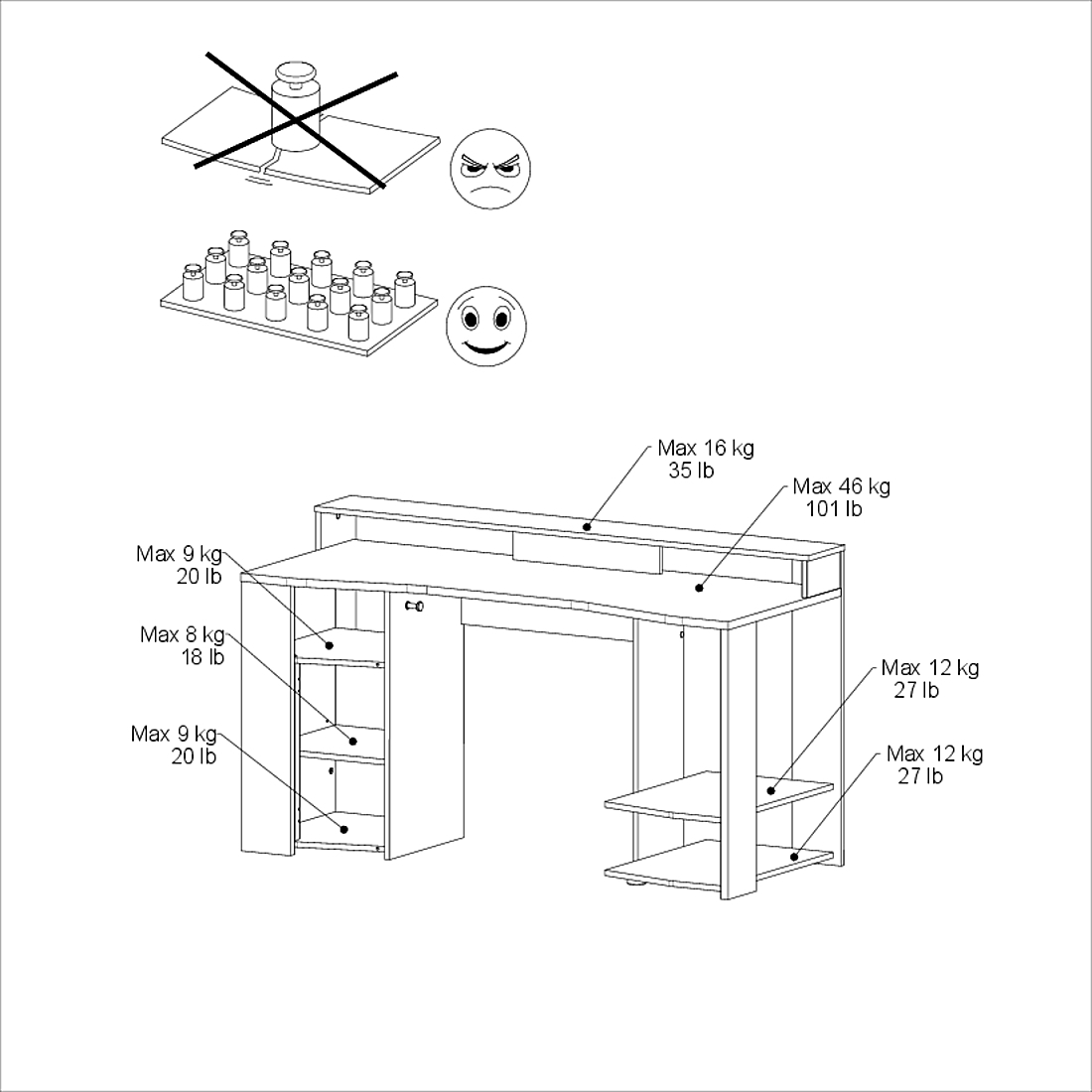 Max 16 kg
35 lb

Max 46 kg
101 lb

Max 9 kg
20 lb

Max 8 kg
18 lb

Max 9 kg
20 lb

Max 12 kg
27 lb

Max 12 kg
27 lb