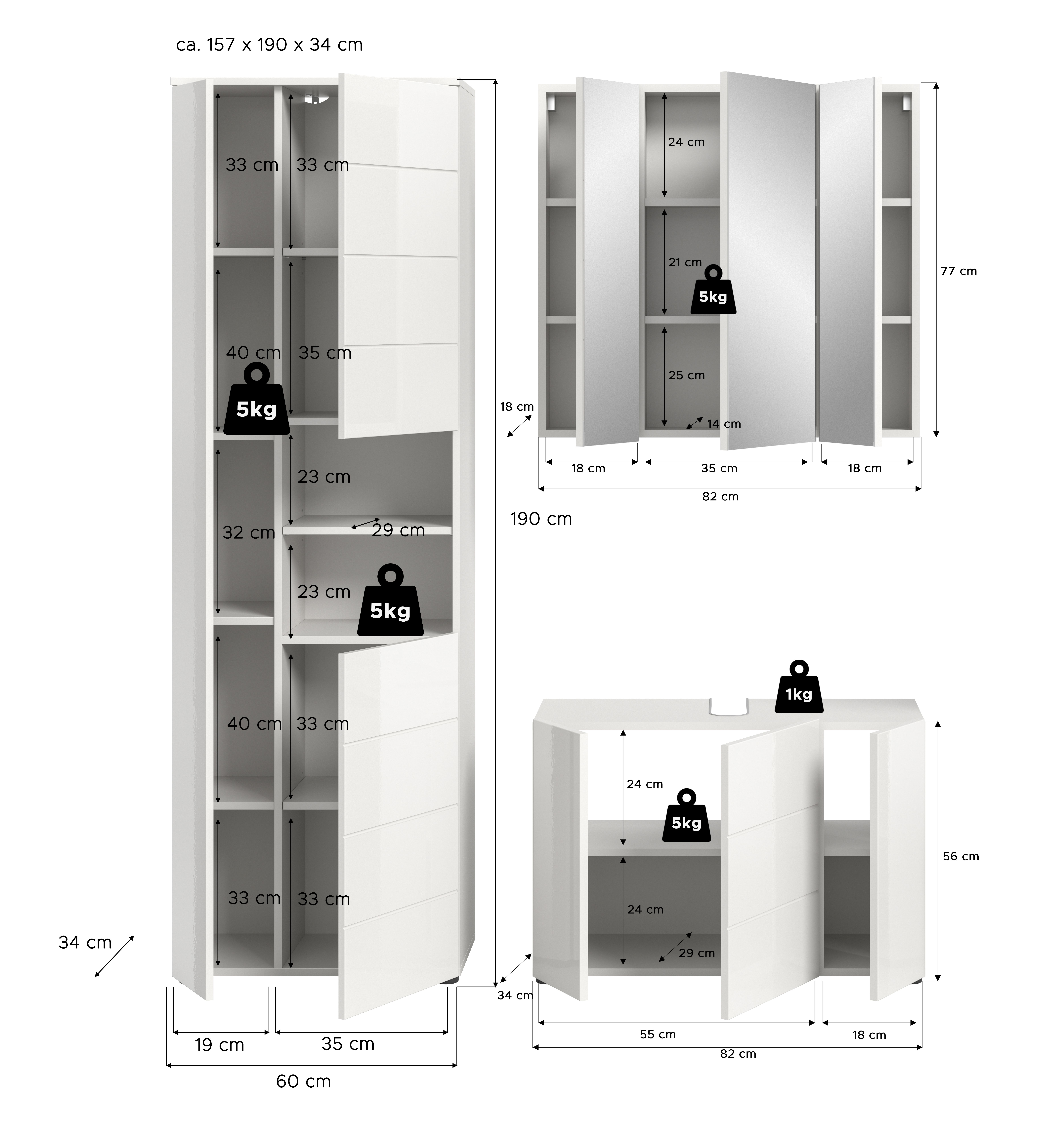 ca. 157 x 190 x 34 cm

33 cm
33 cm
40 cm
35 cm
5kg
23 cm
32 cm
29 cm
23 cm
5kg
40 cm
33 cm
33 cm
33 cm
34 cm
19 cm
35 cm
60 cm
190 cm

24 cm
21 cm
5kg
25 cm
14 cm
18 cm
77 cm
18 cm
35 cm
18 cm
82 cm

1kg
24 cm
5kg
24 cm
29 cm
56 cm
34 cm
55 cm
18 cm
82 cm