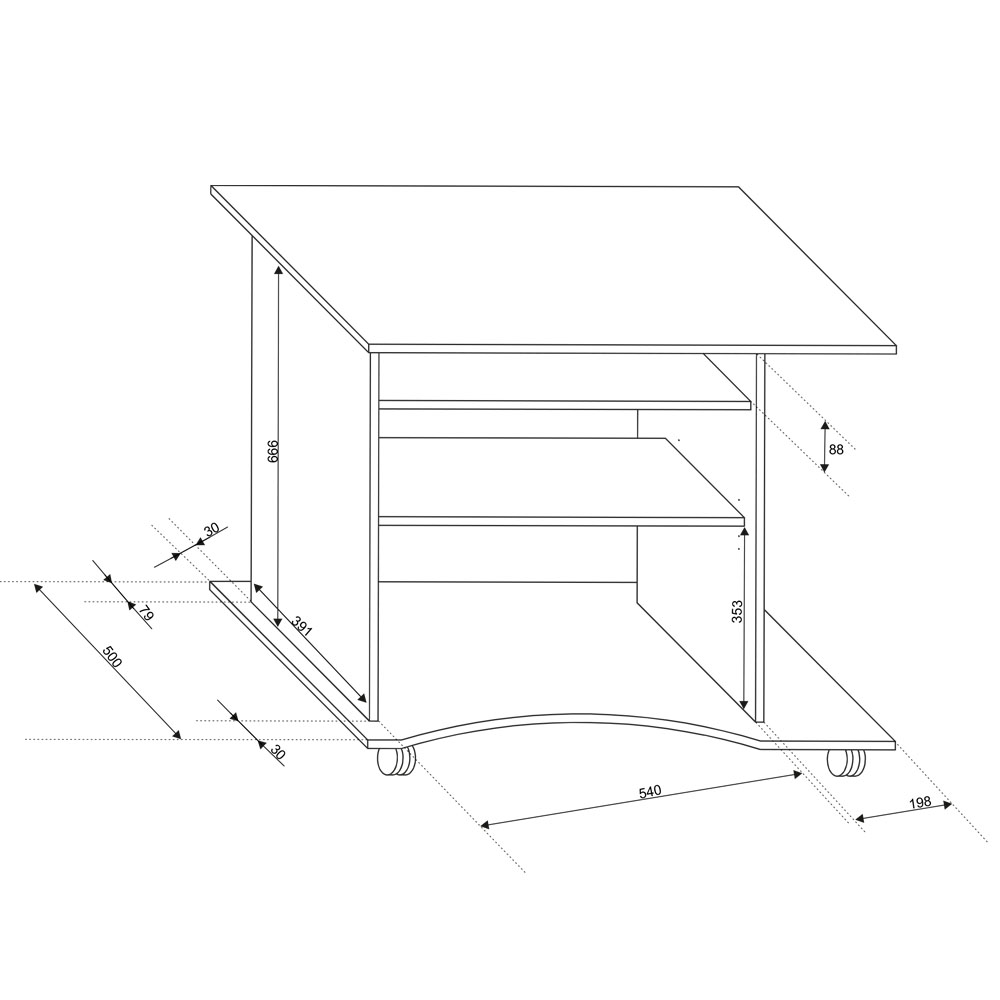 666
88
30
79
391
353
500
30
540
198