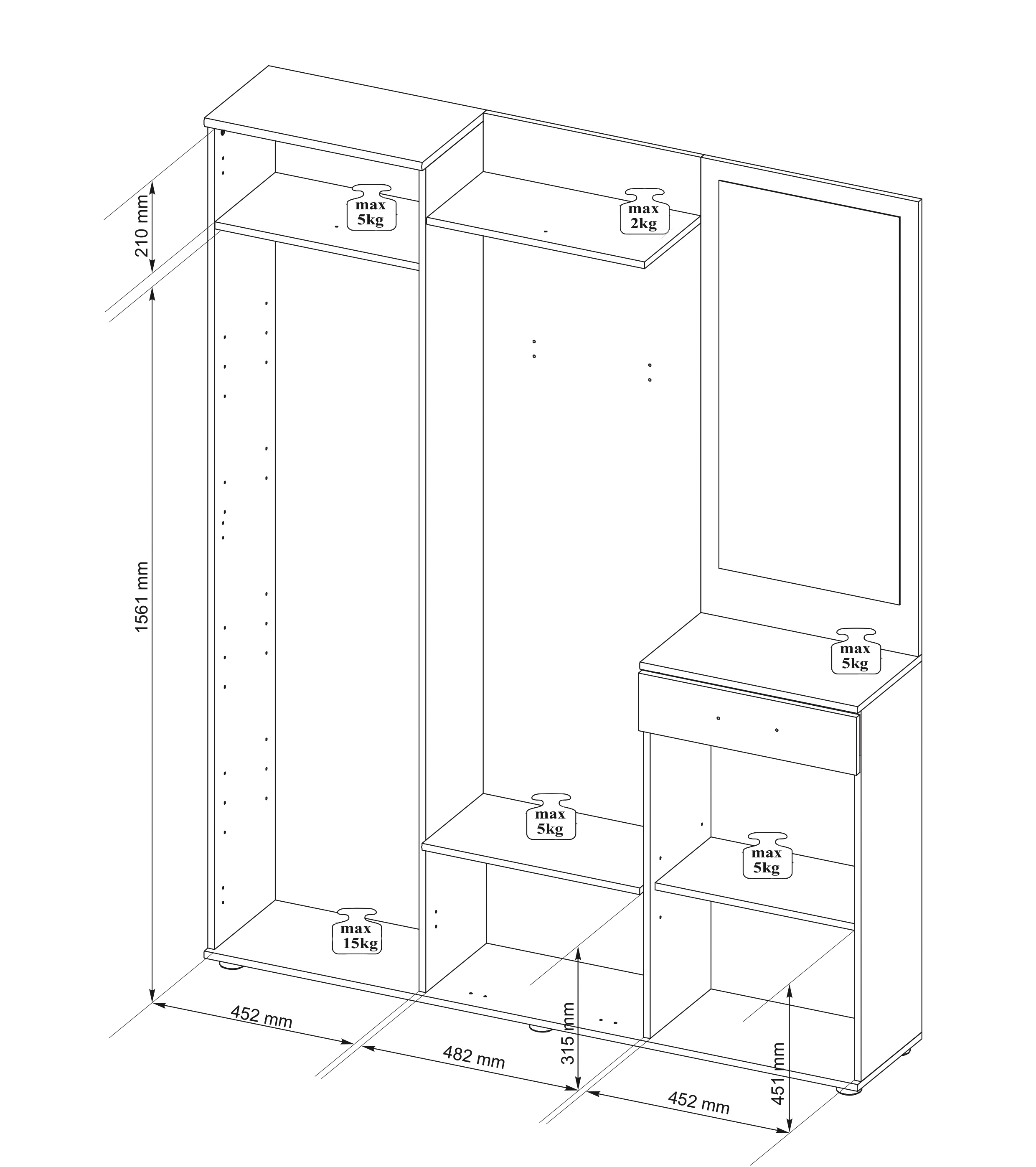 210 mm

max 5kg

max 2kg

1561 mm

max 5kg

max 5kg

max 5kg

max 15kg

452 mm

482 mm

315 mm

452 mm

451 mm