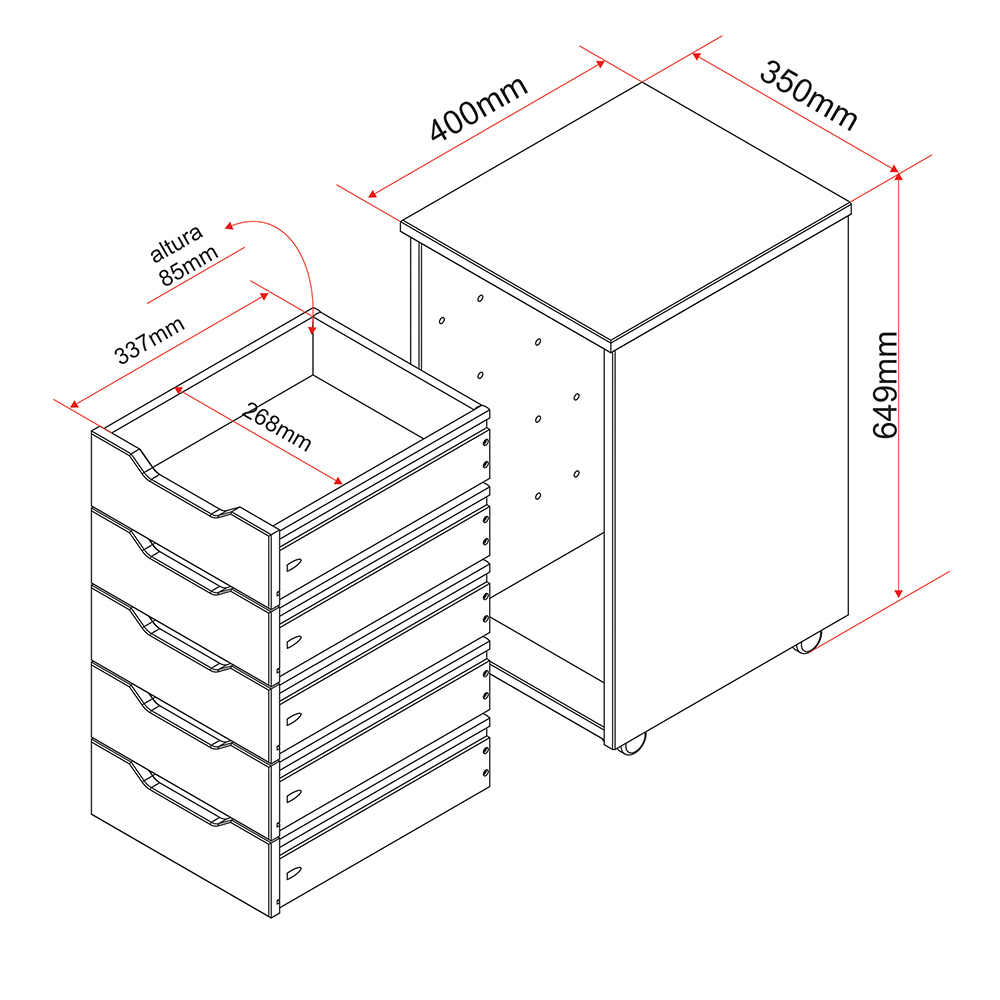 400mm
350mm
altura
85mm
337mm
268mm
649mm