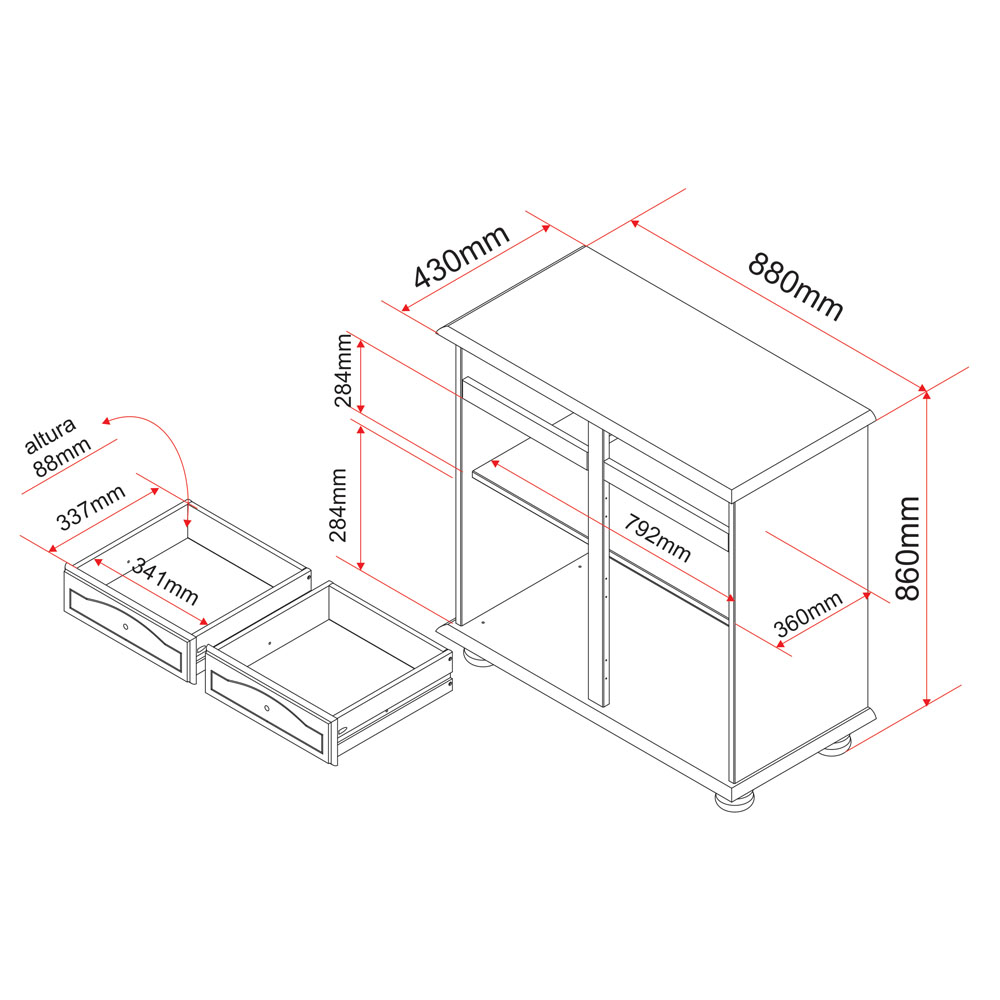 430mm
880mm
284mm
284mm
altura
88mm
337mm
341mm
792mm
360mm
860mm