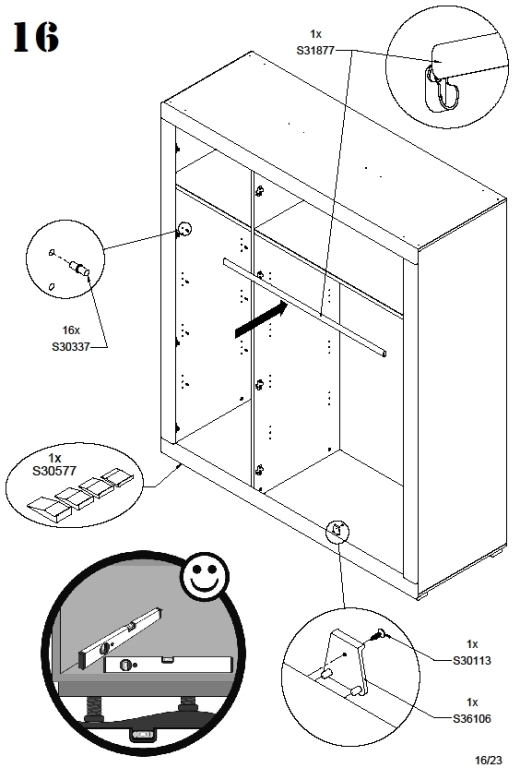 16

1x
S31877

16x
S30337

1x
S30577

1x
S30113

1x
S36106

16/23