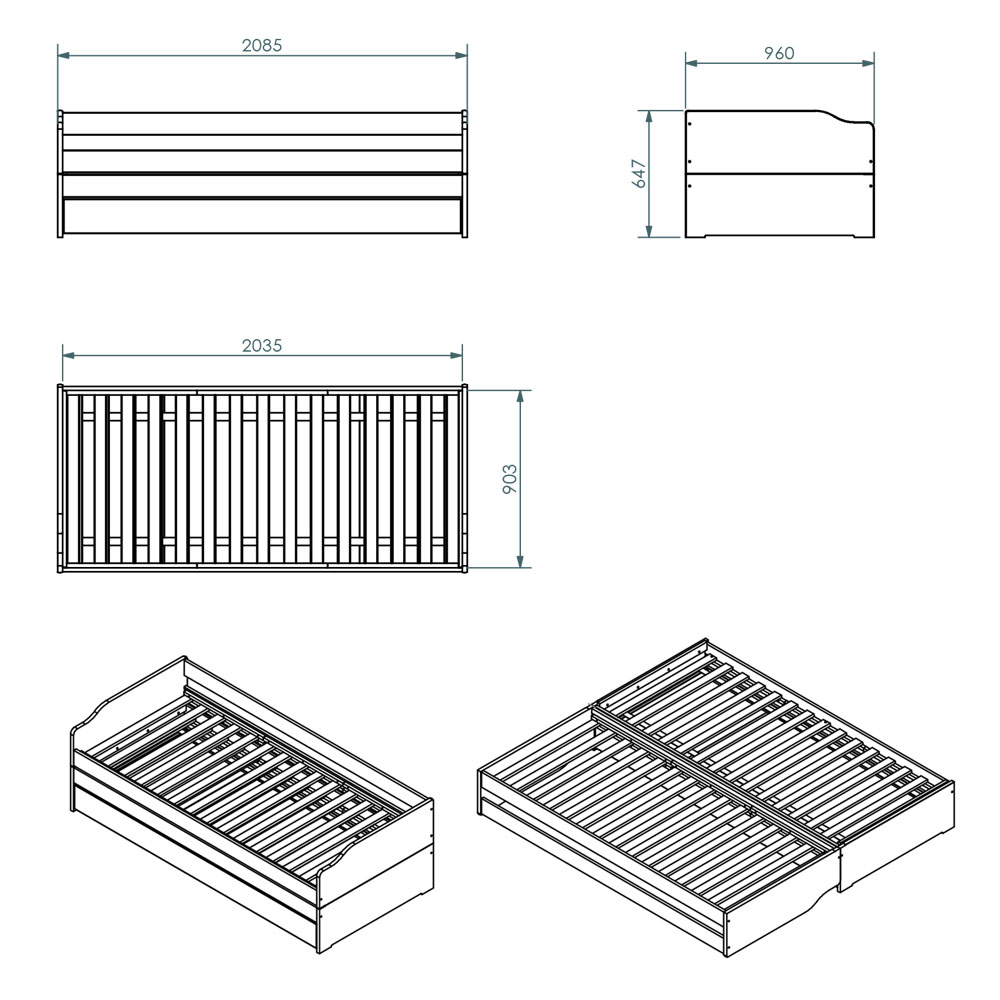 2085

960

647

2035

903