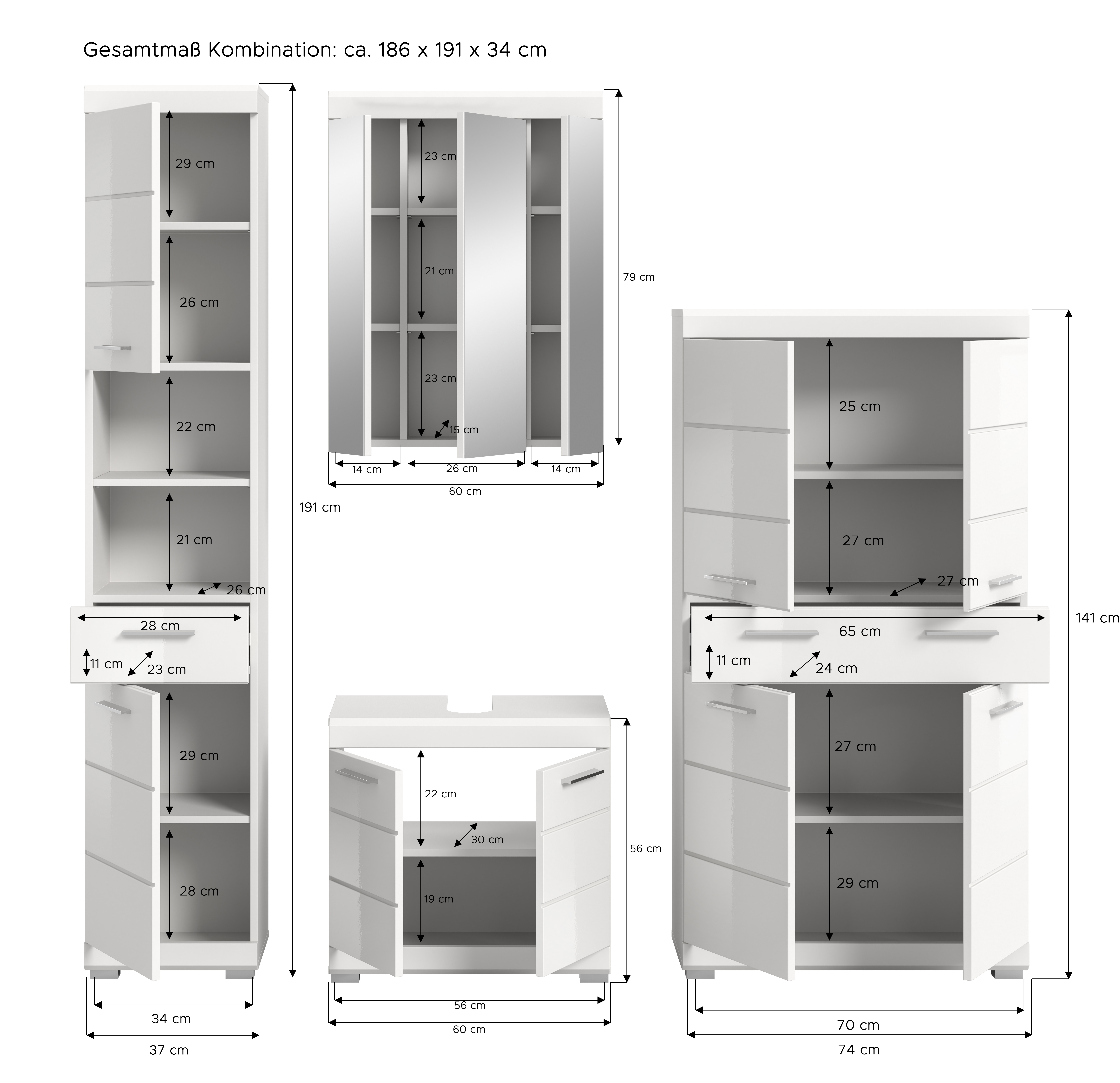 Gesamtmaß Kombination: ca. 186 x 191 x 34 cm

29 cm
26 cm
22 cm
21 cm
26 cm
28 cm
11 cm
23 cm
29 cm
28 cm
191 cm
34 cm
37 cm

23 cm
21 cm
23 cm
15 cm
79 cm
14 cm
26 cm
14 cm
60 cm

22 cm
30 cm
19 cm
56 cm
56 cm
60 cm

25 cm
27 cm
27 cm
65 cm
11 cm
24 cm
27 cm
29 cm
141 cm
70 cm
74 cm